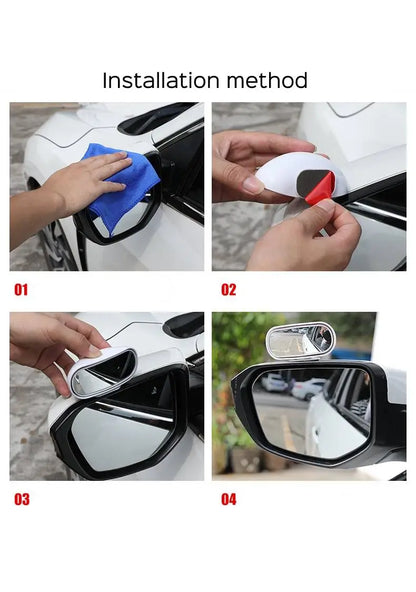 Installation method

01

02

03

04